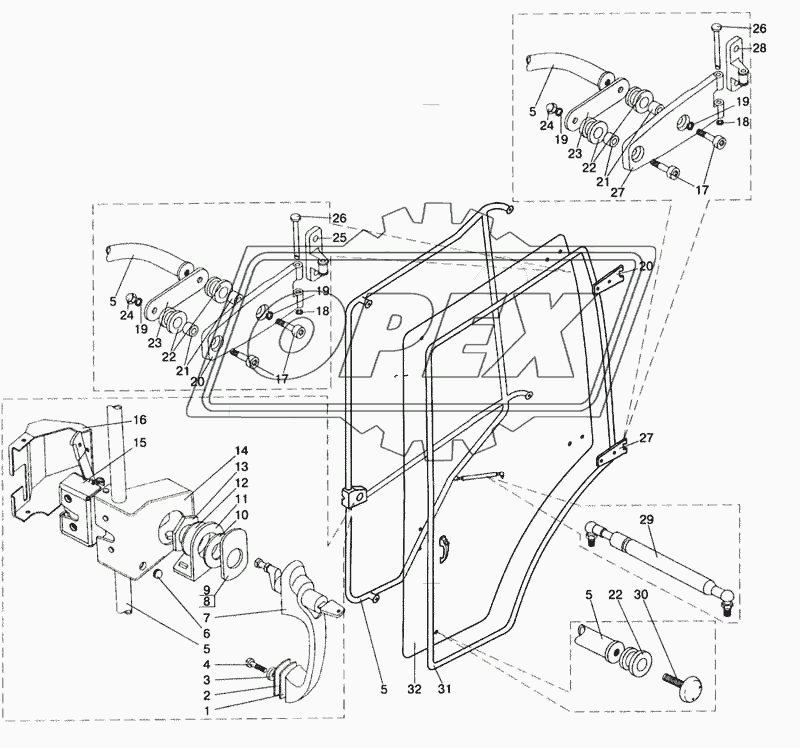 26
28
5
24
19
23
22
21
27
19
18
17
26
25
5
24
19
23
22
21
20
19
18
17
20
OPEX
16
15
14
13
12
11
10
9
8
7
6
5
4
3
2
1
27
29
5
22
30
5
32
31